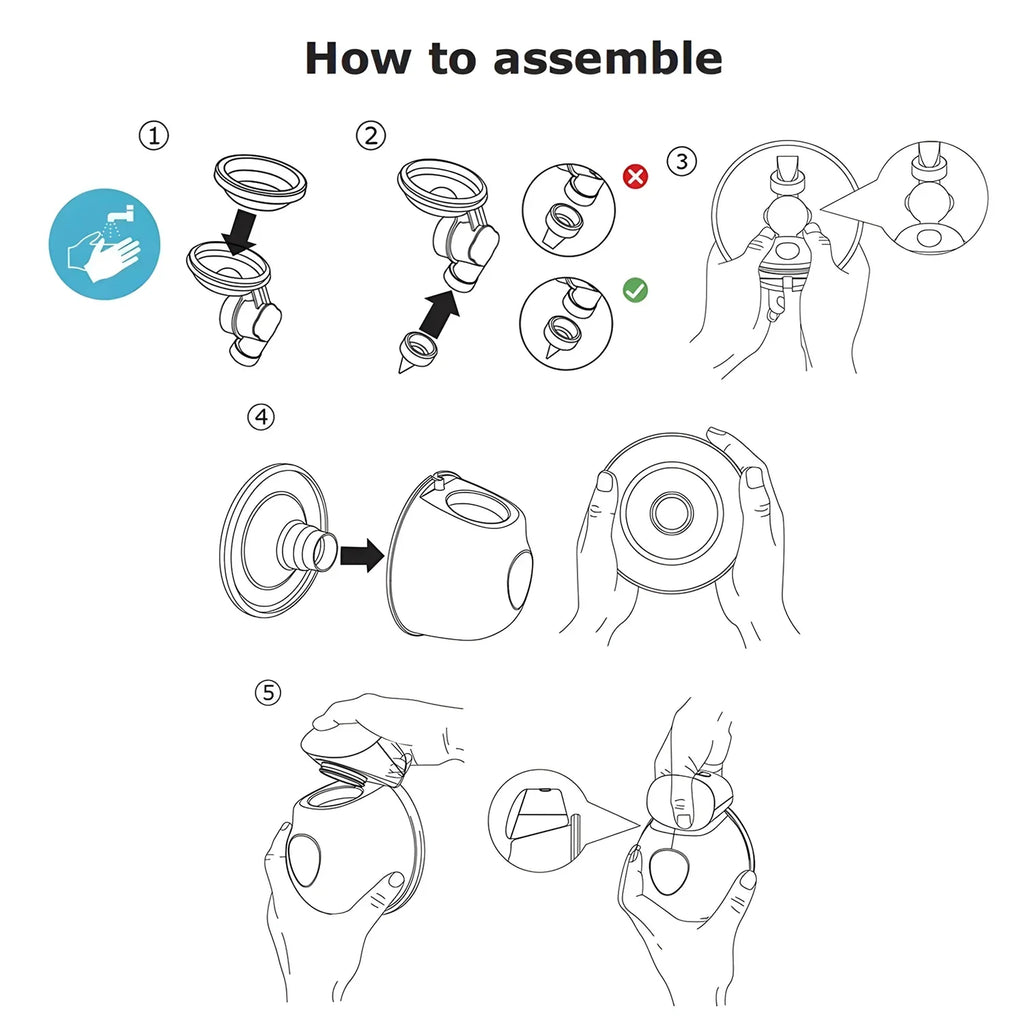 How to assemble

①

②

③

④

⑤